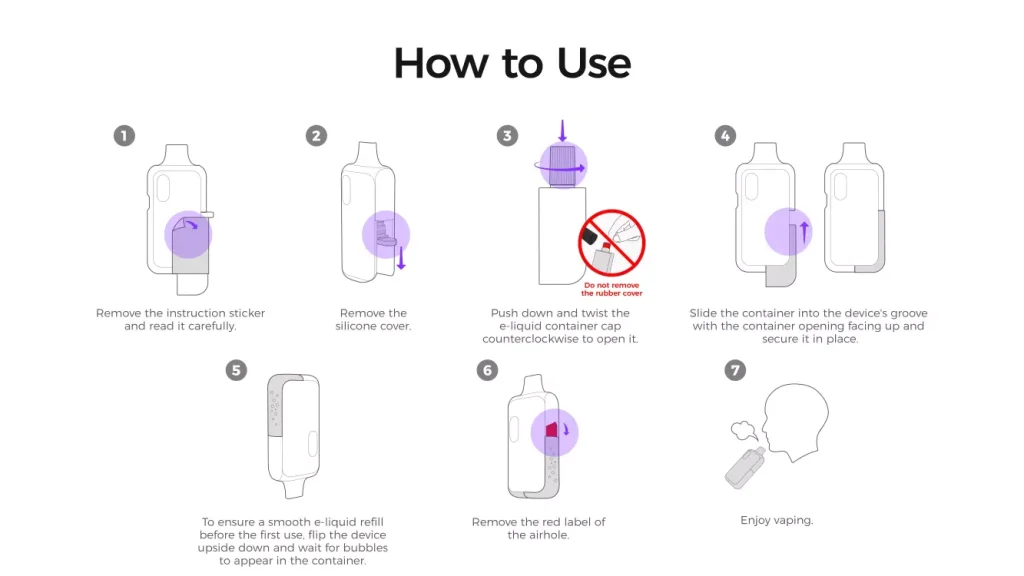 How to Use

1

Remove the instruction sticker and read it carefully.

2

Remove the silicone cover.

3

Do not remove the rubber cover

Push down and twist the e-liquid container cap counterclockwise to open it.

4

Slide the container into the device's groove with the container opening facing up and secure it in place.

5

To ensure a smooth e-liquid refill before the first use, flip the device upside down and wait for bubbles to appear in the container.

6

Remove the red label of the airhole.

7

Enjoy vaping.