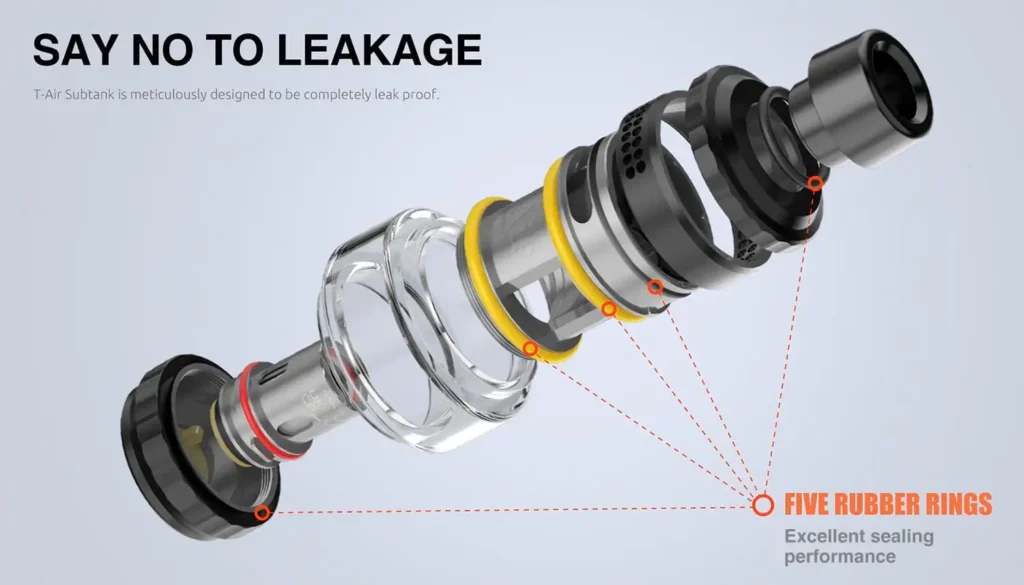 SAY NO TO LEAKAGE

T-Air Subtank is meticulously designed to be completely leak proof.

FIVE RUBBER RINGS

Excellent sealing performance